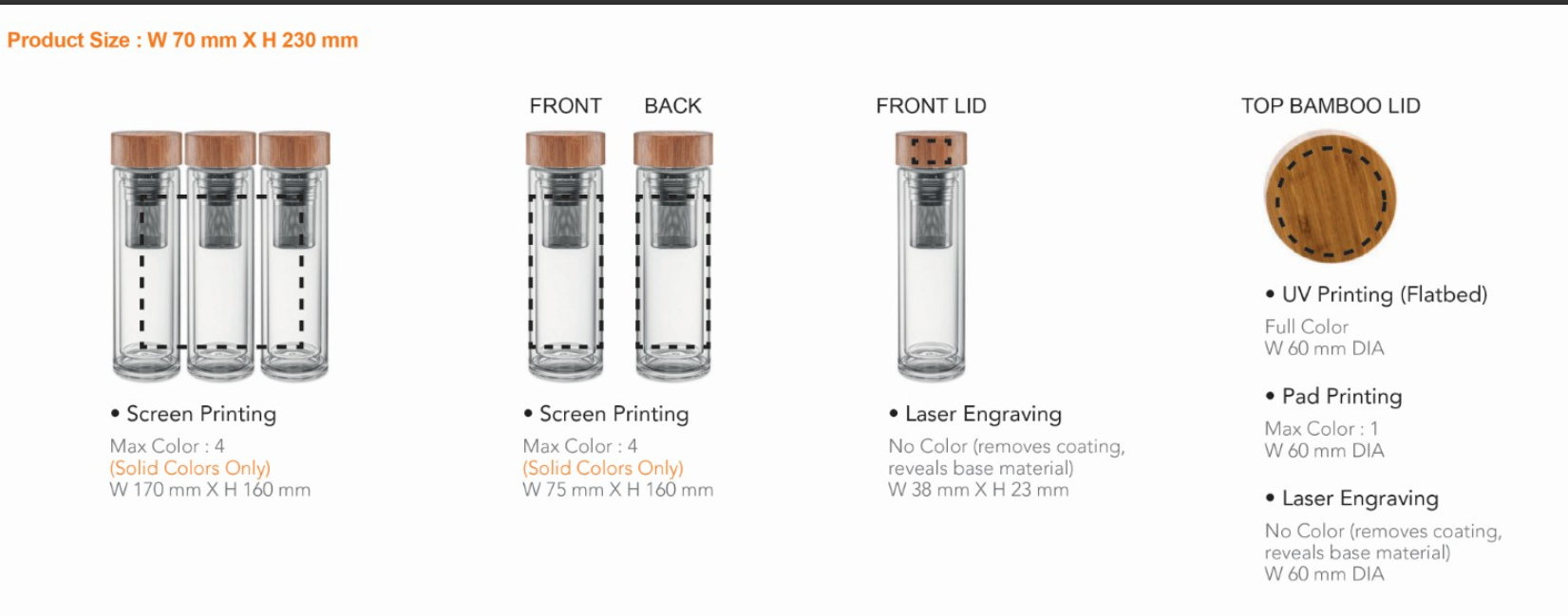 Product Size : W 70 mm X H 230 mm

• Screen Printing
Max Color : 4
(Solid Colors Only)
W 170 mm X H 160 mm

FRONT BACK

• Screen Printing
Max Color : 4
(Solid Colors Only)
W 75 mm X H 160 mm

FRONT LID

• Laser Engraving
No Color (removes coating, reveals base material)
W 38 mm X H 23 mm

TOP BAMBOO LID

• UV Printing (Flatbed)
Full Color
W 60 mm DIA

• Pad Printing
Max Color : 1
W 60 mm DIA

• Laser Engraving
No Color (removes coating, reveals base material)
W 60 mm DIA